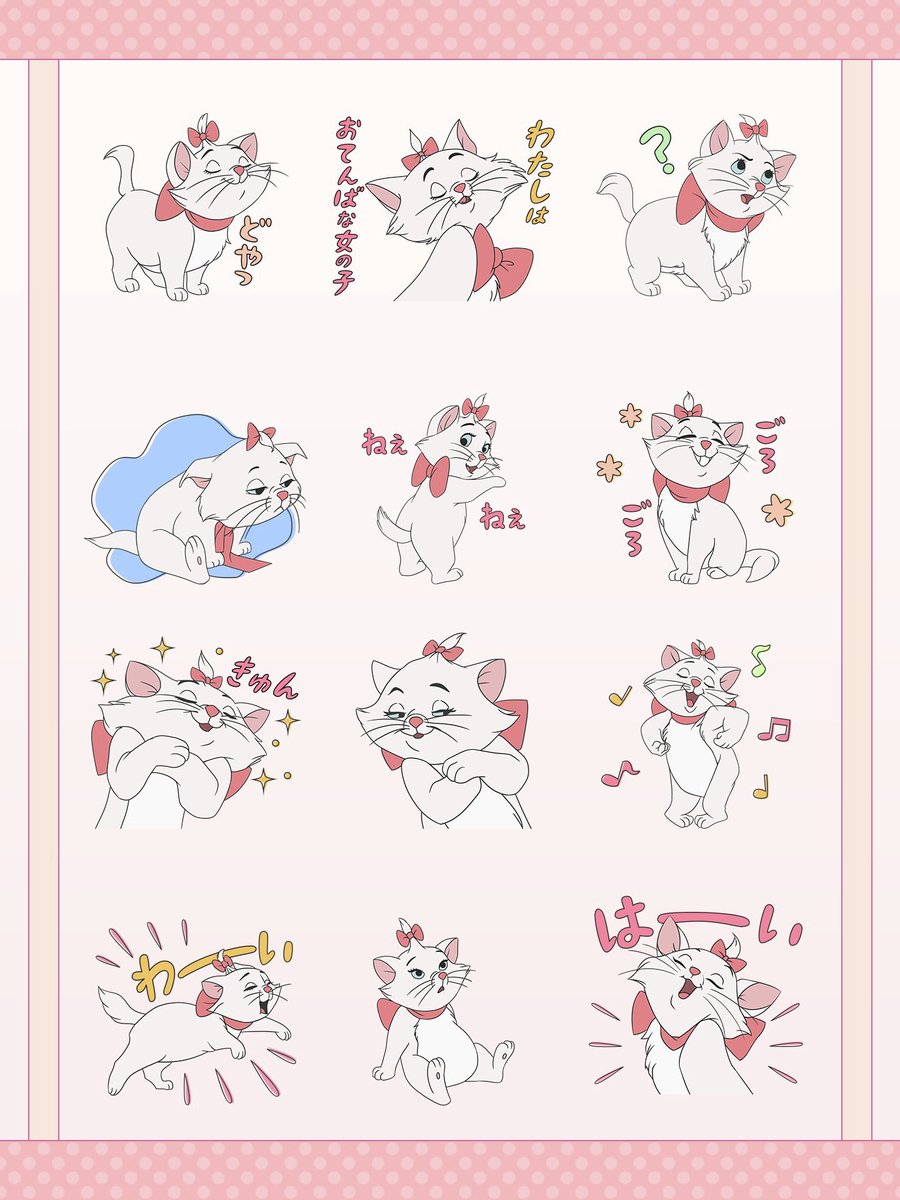 どやっ

わたしは
おてんばな女の子

?

ねぇ

ねぇ

ごろ
ごろ

きゅん

わーい

はーい